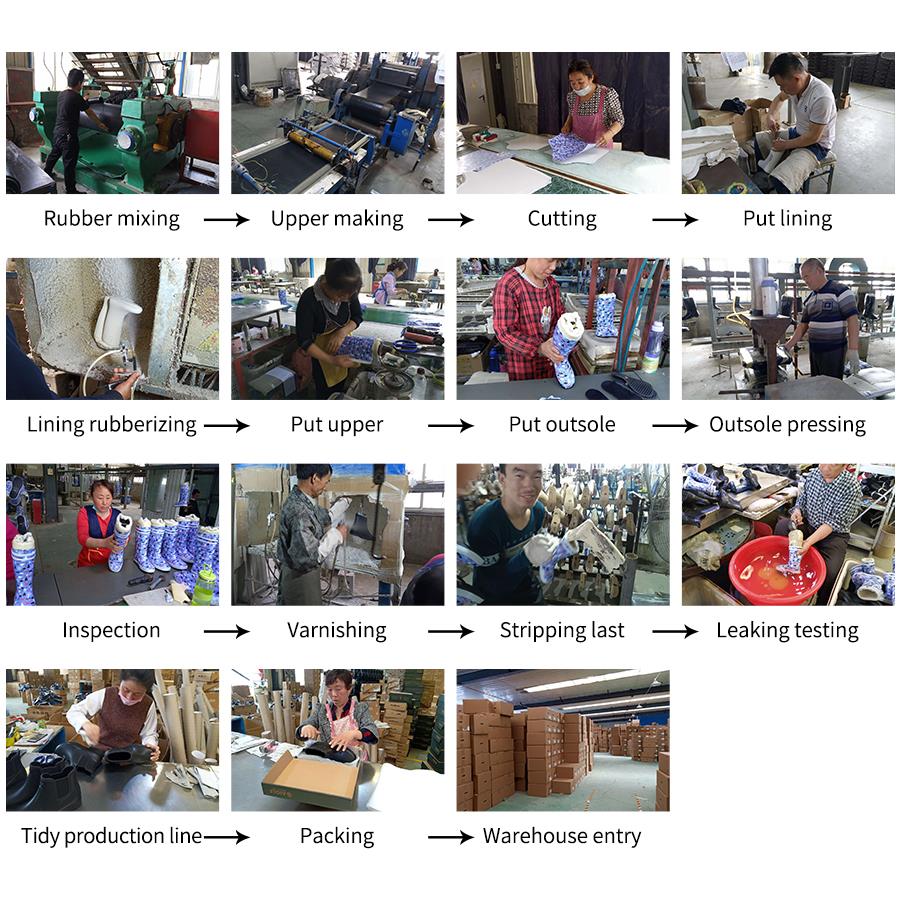 Rubber mixing → Upper making → Cutting → Put lining

Lining rubberizing → Put upper → Put outsole → Outsole pressing

Inspection → Varnishing → Stripping last → Leaking testing

Tidy production line → Packing → Warehouse entry